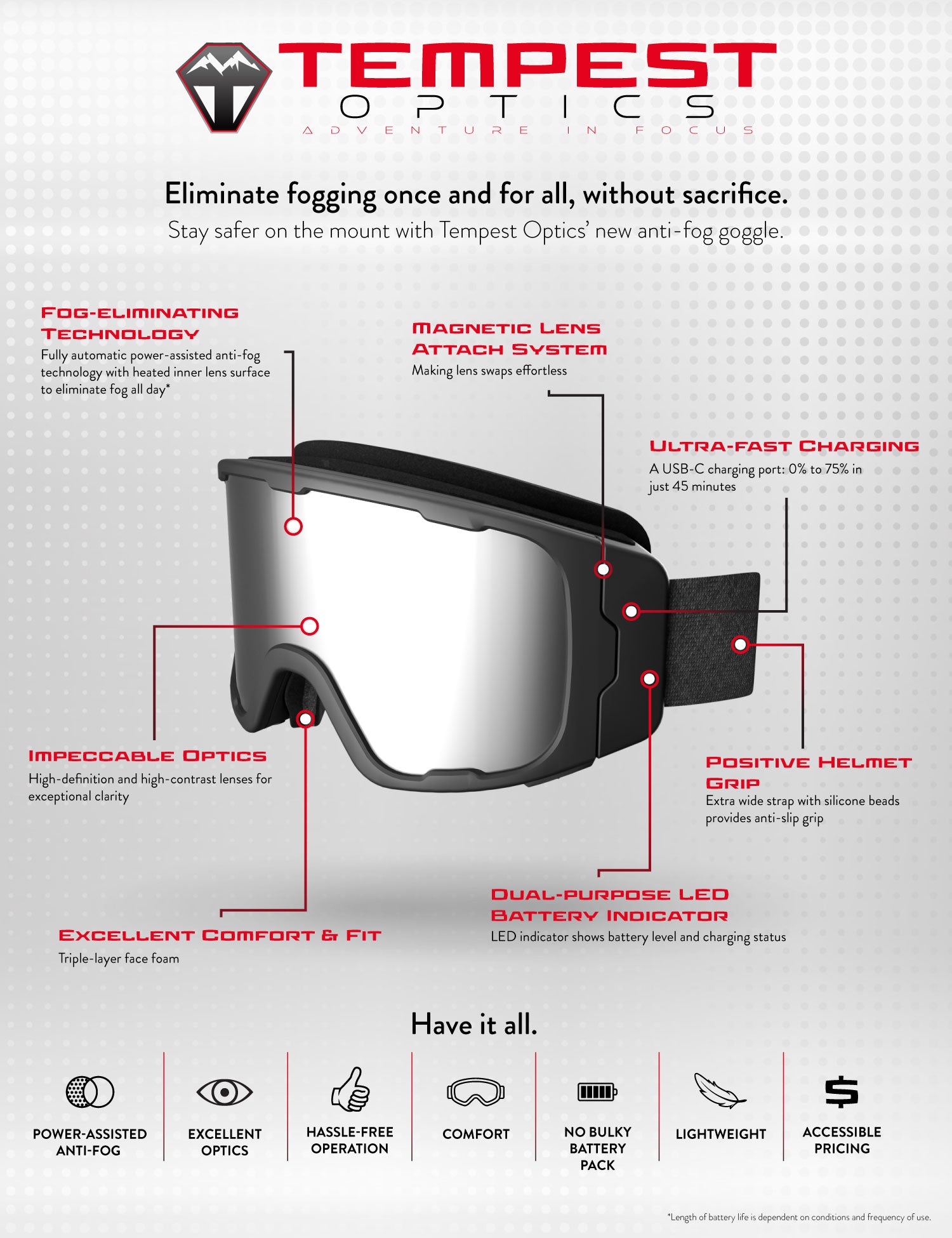 TEMPEST
OPTICS
ADVENTURE IN FOCUS

Eliminate fogging once and for all, without sacrifice.
Stay safer on the mount with Tempest Optics' new anti-fog goggle.

FOG-ELIMINATING TECHNOLOGY
Fully automatic power-assisted anti-fog technology with heated inner lens surface to eliminate fog all day*

MAGNETIC LENS ATTACH SYSTEM
Making lens swaps effortless

ULTRA-FAST CHARGING
A USB-C charging port: 0% to 75% in just 45 minutes

IMPECCABLE OPTICS
High-definition and high-contrast lenses for exceptional clarity

POSITIVE HELMET GRIP
Extra wide strap with silicone beads provides anti-slip grip

DUAL-PURPOSE LED BATTERY INDICATOR
LED indicator shows battery level and charging status

EXCELLENT COMFORT & FIT
Triple-layer face foam

Have it all.

POWER-ASSISTED ANTI-FOG

EXCELLENT OPTICS

HASSLE-FREE OPERATION

COMFORT

NO BULKY BATTERY PACK

LIGHTWEIGHT

ACCESSIBLE PRICING

*Length of battery life is dependent on conditions and frequency of use.